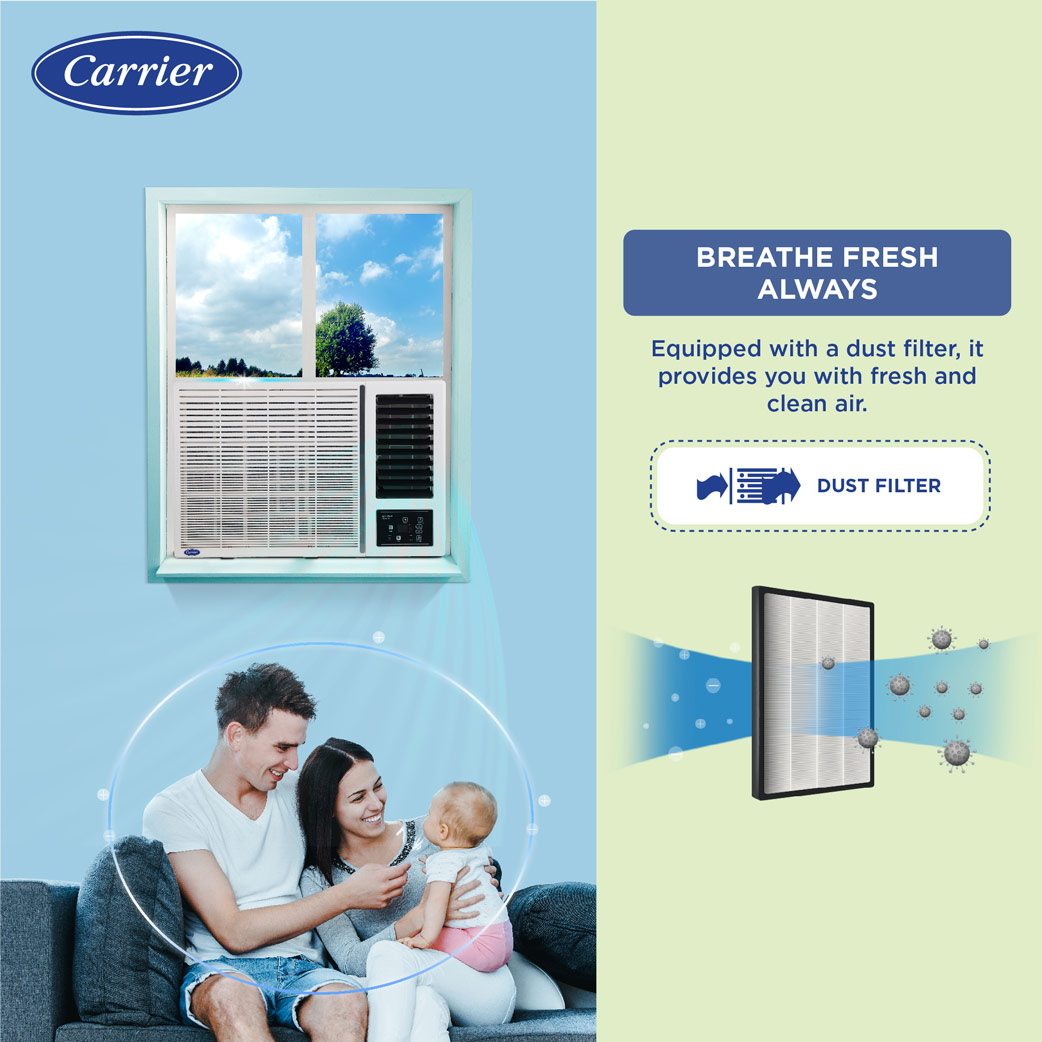 Carrier

BREATHE FRESH ALWAYS

Equipped with a dust filter, it provides you with fresh and clean air.

DUST FILTER