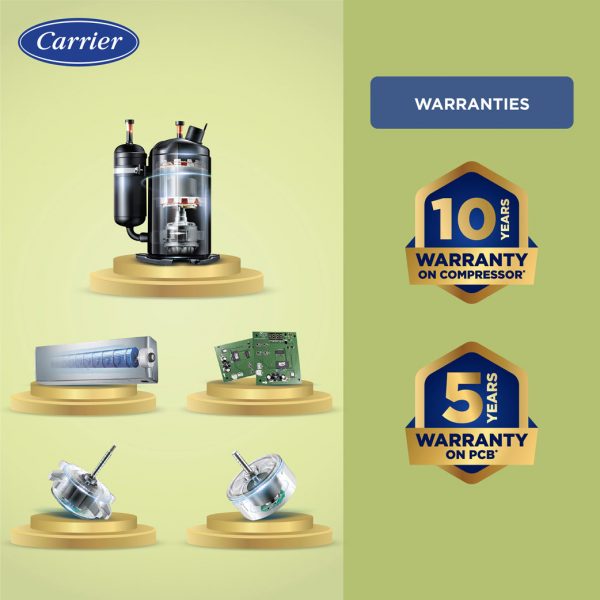 Carrier

WARRANTIES

10 YEARS
WARRANTY
ON COMPRESSOR*

5 YEARS
WARRANTY
ON PCB*