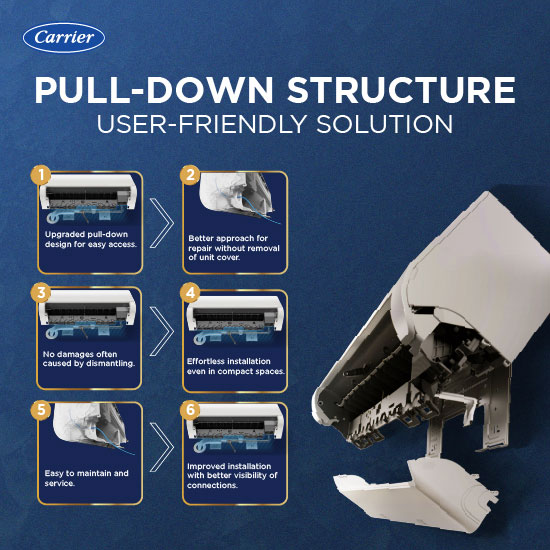 Carrier

PULL-DOWN STRUCTURE
USER-FRIENDLY SOLUTION

1
Upgraded pull-down design for easy access.

2
Better approach for repair without removal of unit cover.

3
No damages often caused by dismantling.

4
Effortless installation even in compact spaces.

5
Easy to maintain and service.

6
Improved installation with better visibility of connections.