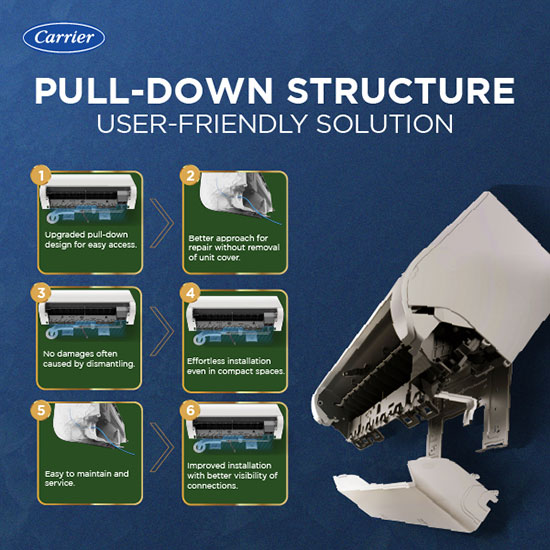 Carrier

PULL-DOWN STRUCTURE
USER-FRIENDLY SOLUTION

1
Upgraded pull-down design for easy access.

2
Better approach for repair without removal of unit cover.

3
No damages often caused by dismantling.

4
Effortless installation even in compact spaces.

5
Easy to maintain and service.

6
Improved installation with better visibility of connections.