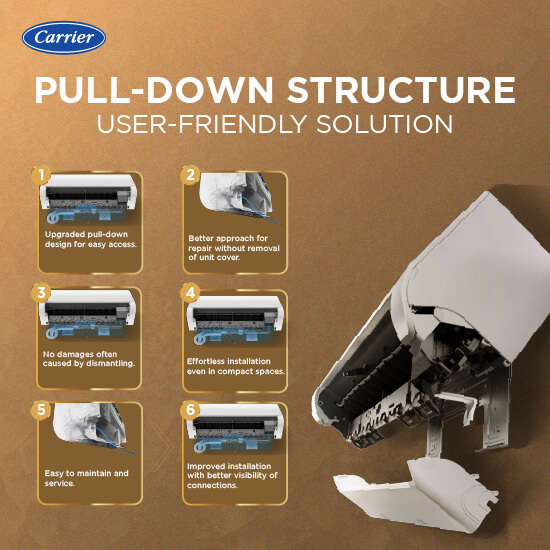 Carrier

PULL-DOWN STRUCTURE
USER-FRIENDLY SOLUTION

1
Upgraded pull-down design for easy access.

2
Better approach for repair without removal of unit cover.

3
No damages often caused by dismantling.

4
Effortless installation even in compact spaces.

5
Easy to maintain and service.

6
Improved installation with better visibility of connections.